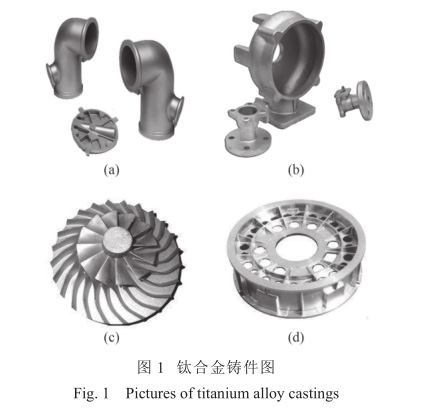 (a)

(b)

(c)

(d)

图 1 钛合金铸件图

Fig. 1 Pictures of titanium alloy castings